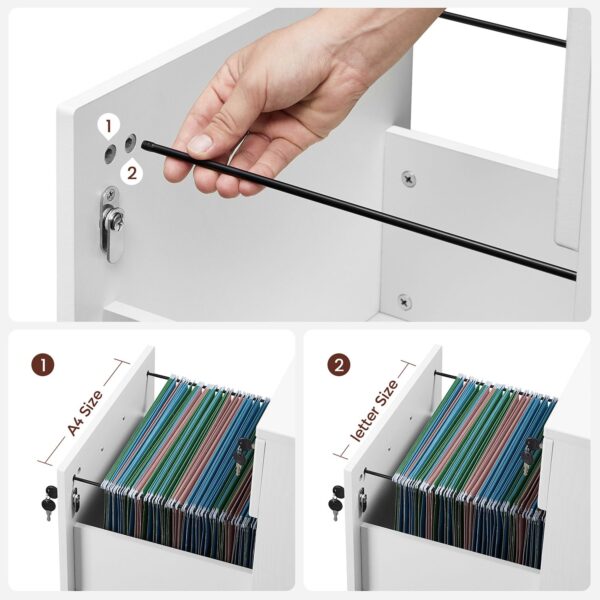 1
2

1
A4 Size

2
letter Size