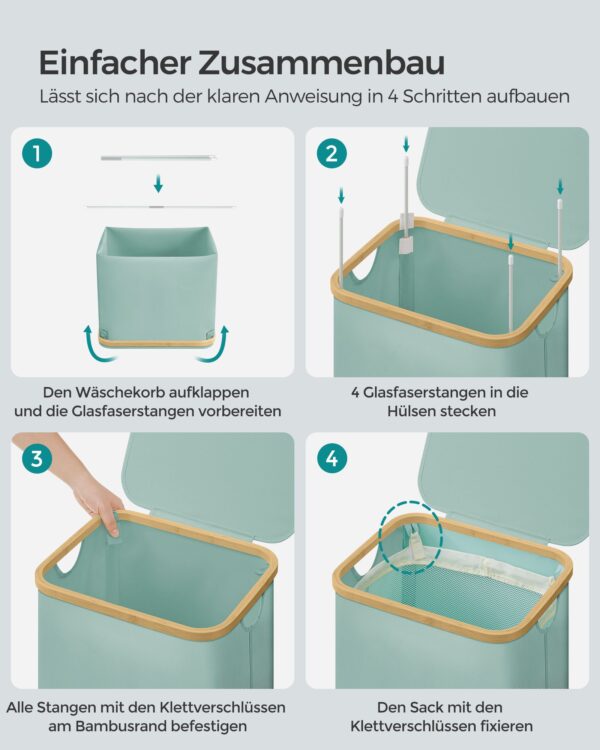 Einfacher Zusammenbau

Lässt sich nach der klaren Anweisung in 4 Schritten aufbauen

1

Den Wäschekorb aufklappen
und die Glasfaserstangen vorbereiten

2

4 Glasfaserstangen in die
Hülsen stecken

3

Alle Stangen mit den Klettverschlüssen
am Bambusrand befestigen

4

Den Sack mit den
Klettverschlüssen fixieren