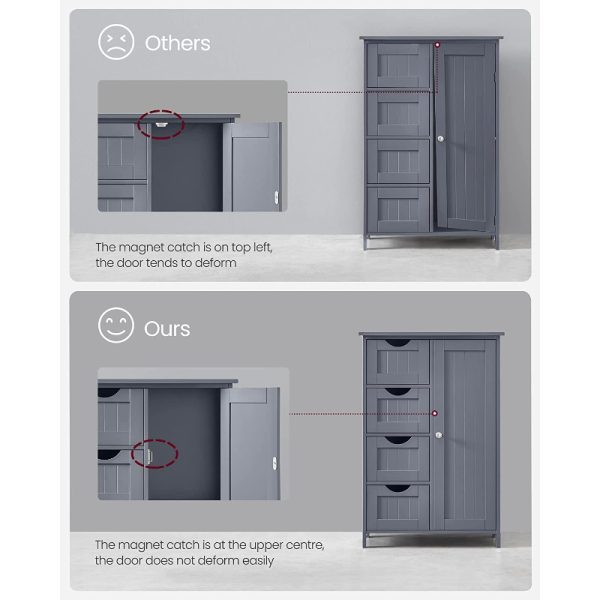 Others

The magnet catch is on top left, the door tends to deform

Ours

The magnet catch is at the upper centre, the door does not deform easily