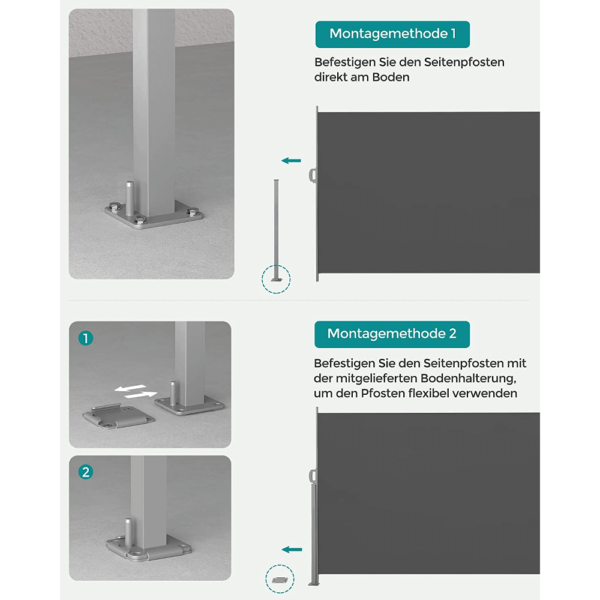 Montagemethode 1

Befestigen Sie den Seitenpfosten direkt am Boden

1

2

Montagemethode 2

Befestigen Sie den Seitenpfosten mit der mitgelieferten Bodenhalterung, um den Pfosten flexibel verwenden