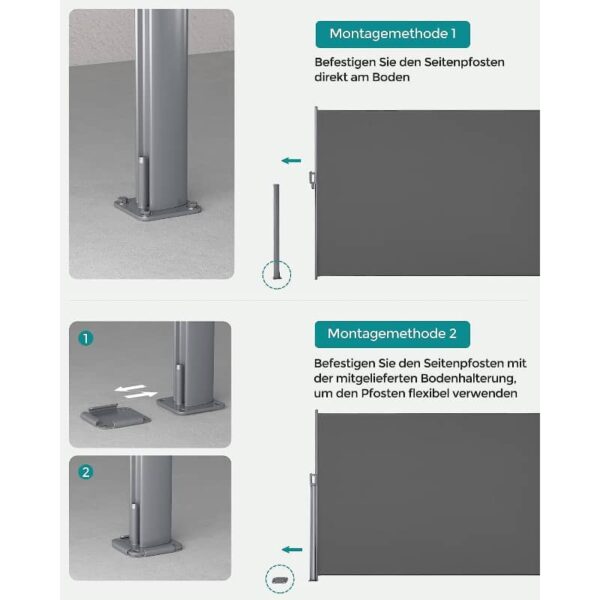 Montagemethode 1

Befestigen Sie den Seitenpfosten direkt am Boden

1

2

Montagemethode 2

Befestigen Sie den Seitenpfosten mit der mitgelieferten Bodenhalterung, um den Pfosten flexibel verwenden